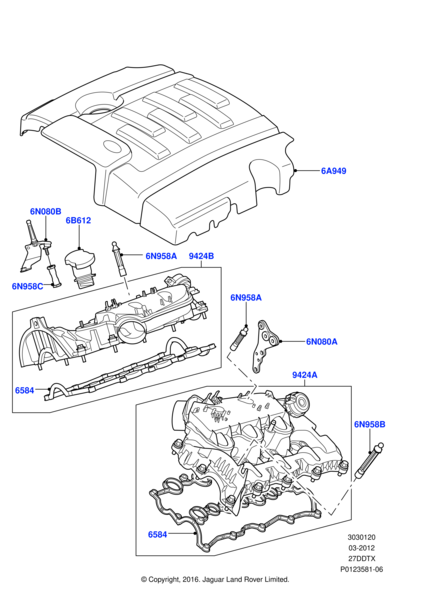 6A949

6N080B

6B612

6N958A

9424B

6N958C

6N958A

6N080A

6584

9424A

6N958B

6584

3030120
03-2012
27DDTX
P0123581-06

© Copyright, 2016. Jaguar Land Rover Limited.