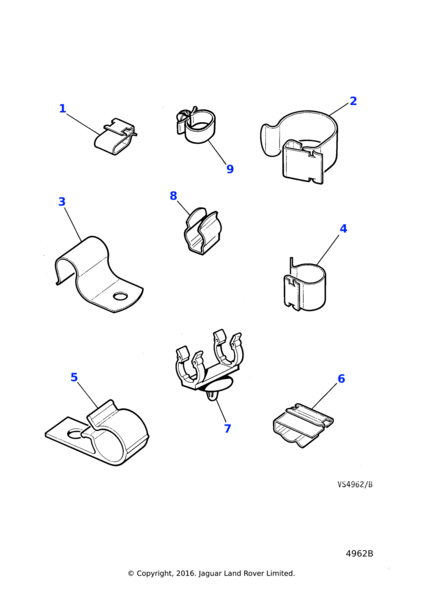 1
9
2
3
8
4
5
7
6
VS4962/B

4962B
© Copyright, 2016. Jaguar Land Rover Limited.