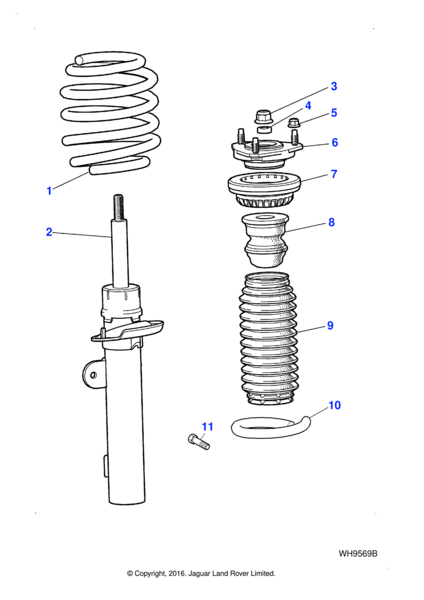 3
4
5
6
1
7
2
8
9
10
11
WH9569B
© Copyright, 2016. Jaguar Land Rover Limited.