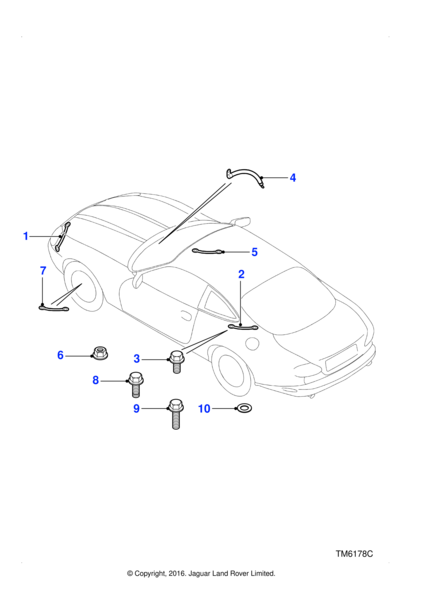 4
1
5
7
2
6
3
8
9
10
TM6178C
© Copyright, 2016. Jaguar Land Rover Limited.