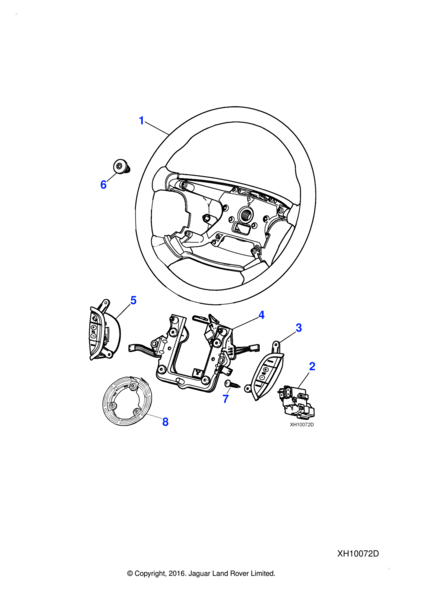 1
6
5
4
3
2
7
8
XH10072D

XH10072D

© Copyright, 2016. Jaguar Land Rover Limited.