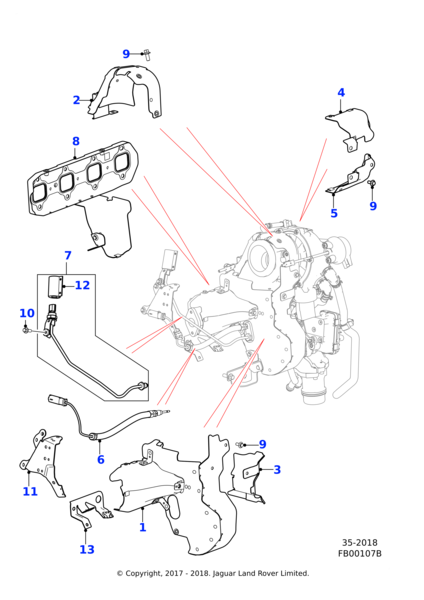 9
2
4
8
5
9
7
12
10
6
9
3
11
1
13
35-2018
FB00107B
© Copyright, 2017 - 2018. Jaguar Land Rover Limited.