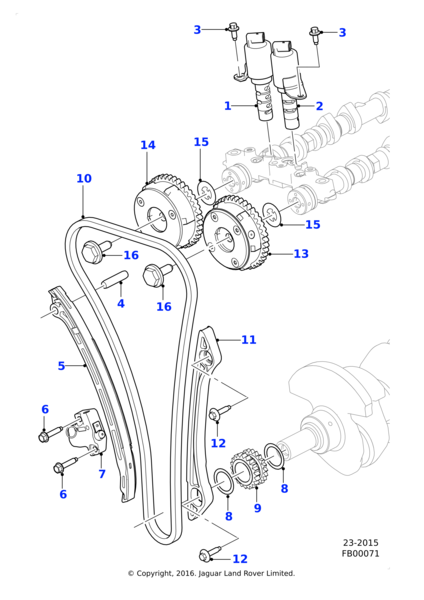 3
3
1
2
14
15
10
15
16
13
4
16
11
5
6
12
7
6
8
9
8
12
23-2015
FB00071
© Copyright, 2016. Jaguar Land Rover Limited.