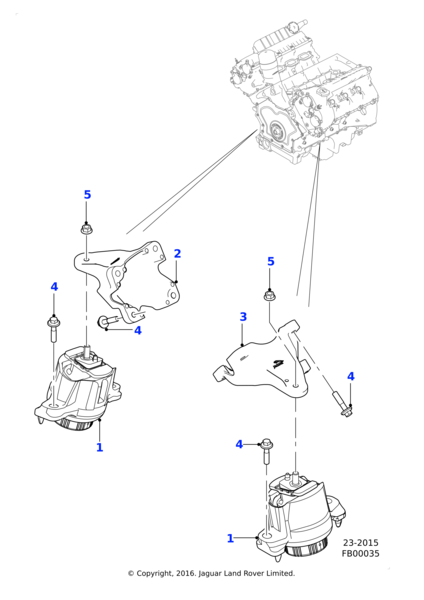 5
2
4
4
1
5
3
4
4
1
23-2015
FB00035
© Copyright, 2016. Jaguar Land Rover Limited.