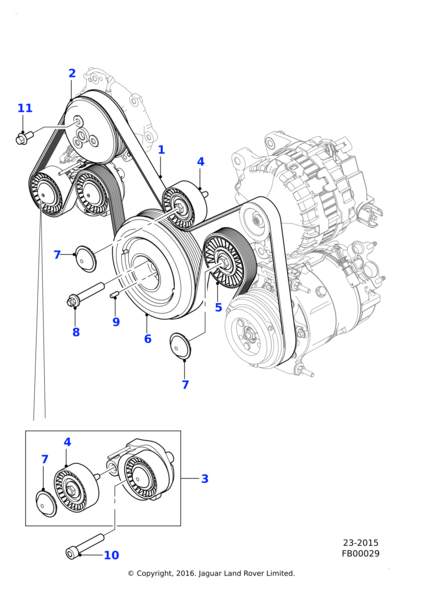 2
11
1
4
7
8
9
6
5
7
4
7
3
10
23-2015
FB00029
© Copyright, 2016. Jaguar Land Rover Limited.