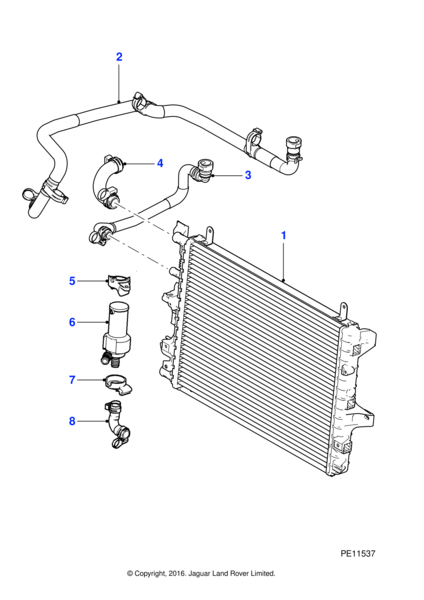 2
4
3
1
5
6
7
8
PE11537
© Copyright, 2016. Jaguar Land Rover Limited.