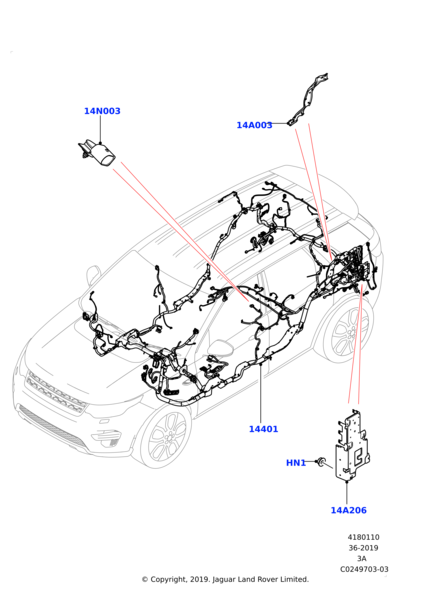 14N003

14A003

14401

HN1

14A206

4180110
36-2019
3A
C0249703-03

© Copyright, 2019. Jaguar Land Rover Limited.