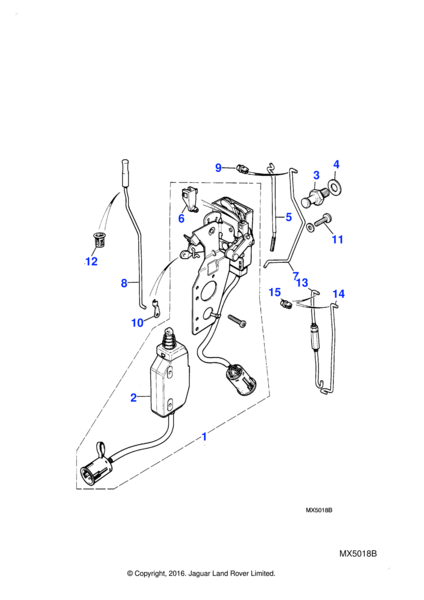 9
4
3
5
6
11
12
7
8
15
13
14
10
2
1
MX5018B
MX5018B
© Copyright, 2016. Jaguar Land Rover Limited.