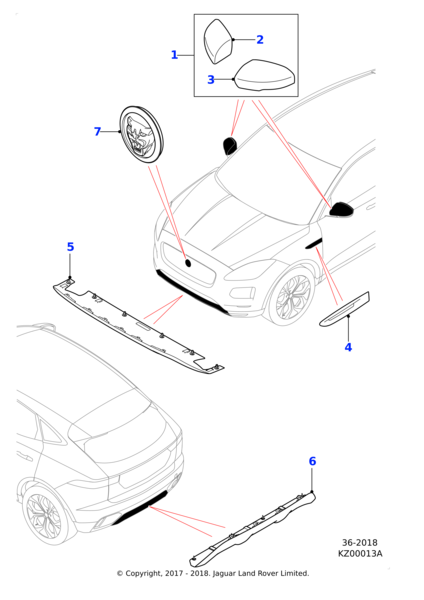 1
2
3
7
5
4
6
36-2018
KZ00013A
© Copyright, 2017 - 2018. Jaguar Land Rover Limited.