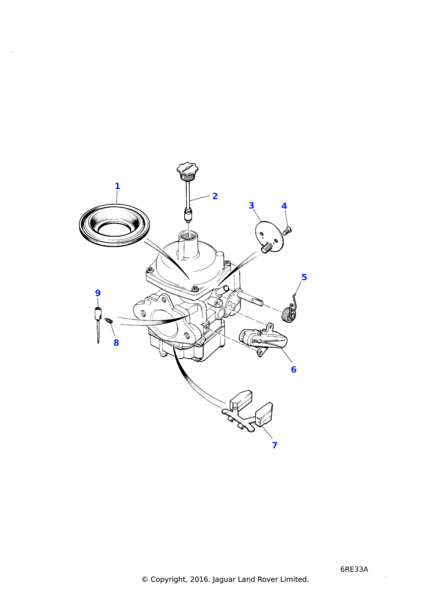 1
2
3
4
5
9
8
6
7
6RE33A
© Copyright, 2016. Jaguar Land Rover Limited.