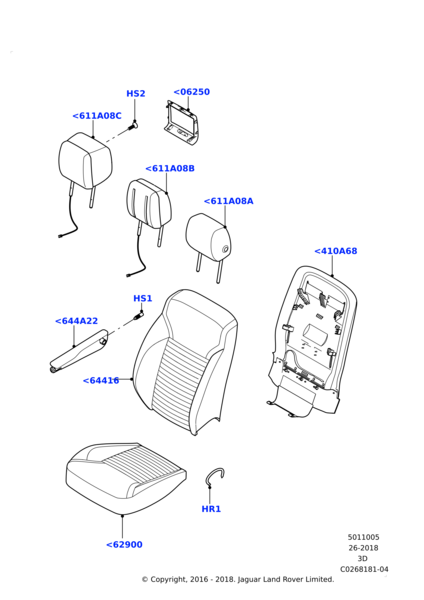 HS2
<06250
<611A08C
<611A08B
<611A08A
<410A68
HS1
<644A22
<64416
HR1
<62900
5011005
26-2018
3D
C0268181-04
© Copyright, 2016 - 2018. Jaguar Land Rover Limited.