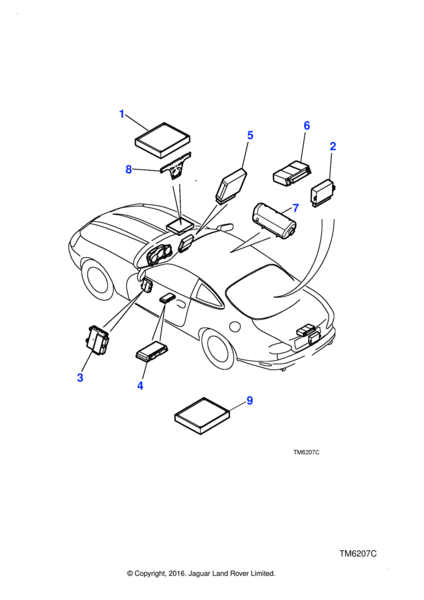 1
5
6
2
8
7
3
4
9
TM6207C

TM6207C
© Copyright, 2016. Jaguar Land Rover Limited.