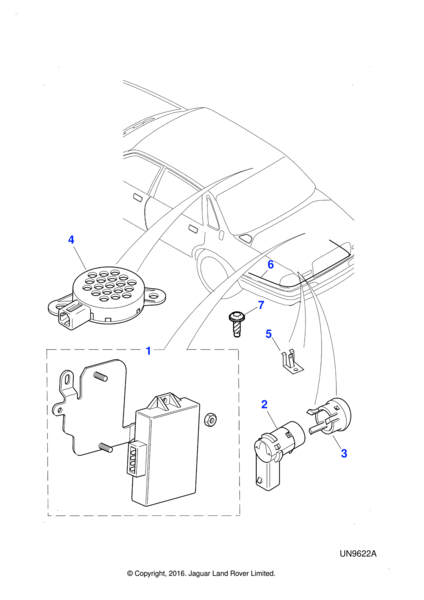 4

6

7

5

1

2

3

UN9622A

© Copyright, 2016. Jaguar Land Rover Limited.