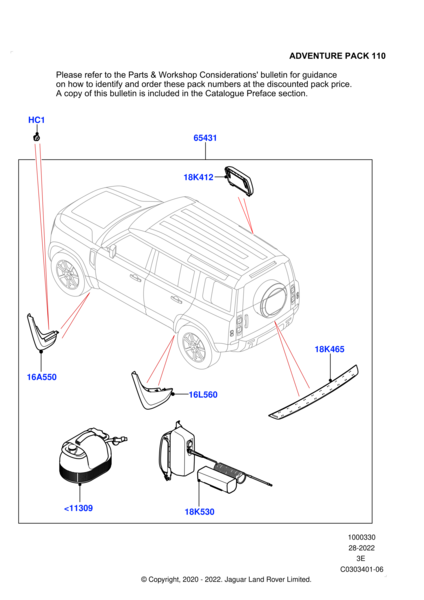 ADVENTURE PACK 110

Please refer to the Parts & Workshop Considerations' bulletin for guidance on how to identify and order these pack numbers at the discounted pack price. A copy of this bulletin is included in the Catalogue Preface section.

HC1

65431

18K412

18K465

16A550

16L560

<11309

18K530

1000330
28-2022
3E
C0303401-06

© Copyright, 2020 - 2022. Jaguar Land Rover Limited.