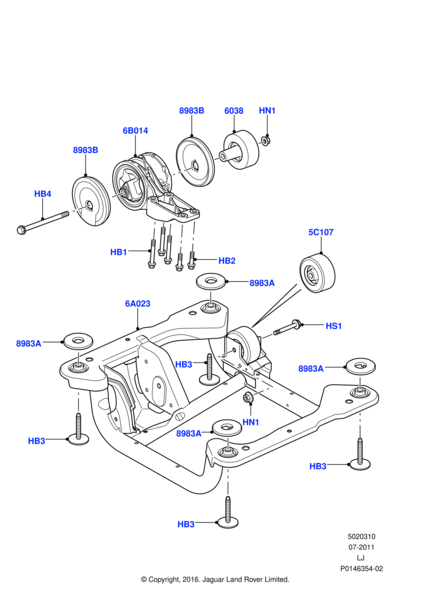 8983B
6038
HN1
6B014
8983B
HB4
HB1
HB2
5C107
8983A
6A023
HS1
8983A
HB3
8983A
HN1
8983A
HB3
HB3
HB3

5020310
07-2011
LJ
P0146354-02

© Copyright, 2016. Jaguar Land Rover Limited.