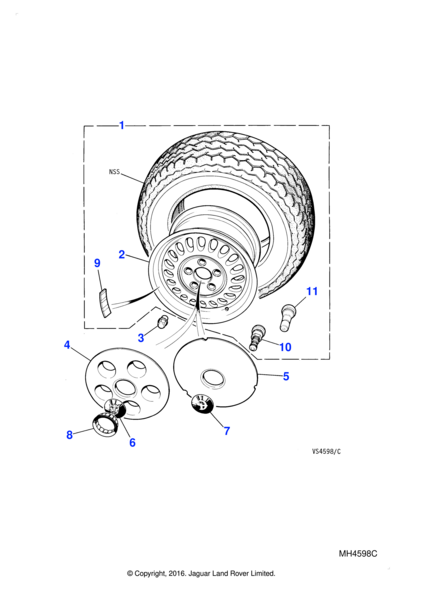 1
NSS
2
9
11
3
10
4
5
8
6
7
VS4598/C
MH4598C
© Copyright, 2016. Jaguar Land Rover Limited.