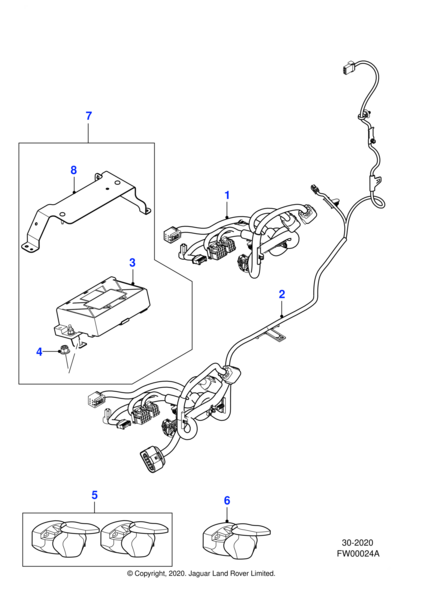 7

8

1

3

2

4

5

6

30-2020
FW00024A

© Copyright, 2020. Jaguar Land Rover Limited.