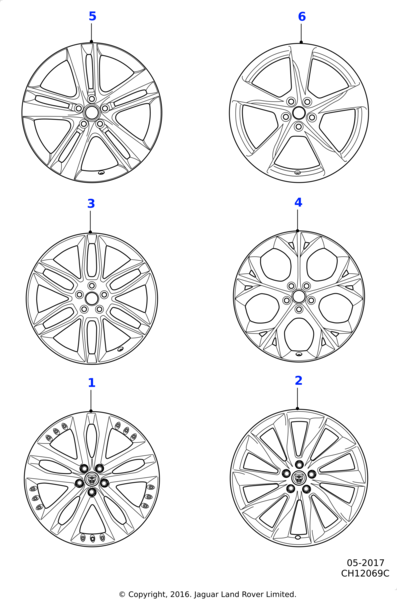 5

6

3

4

1

2

05-2017
CH12069C

© Copyright, 2016. Jaguar Land Rover Limited.