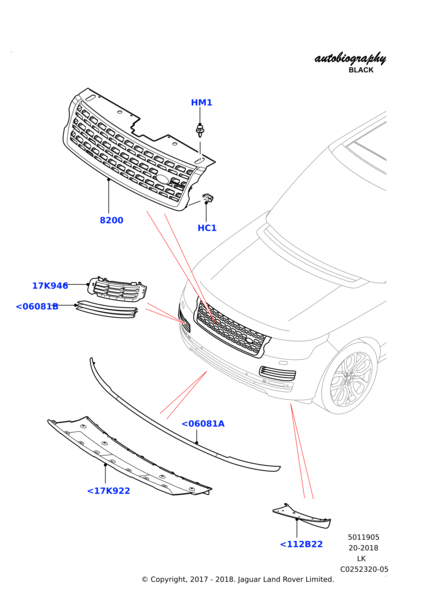 autobiography
BLACK

HM1

8200

HC1

17K946

<06081B

<06081A

<17K922

<112B22

5011905
20-2018
LK
C0252320-05

© Copyright, 2017 - 2018. Jaguar Land Rover Limited.