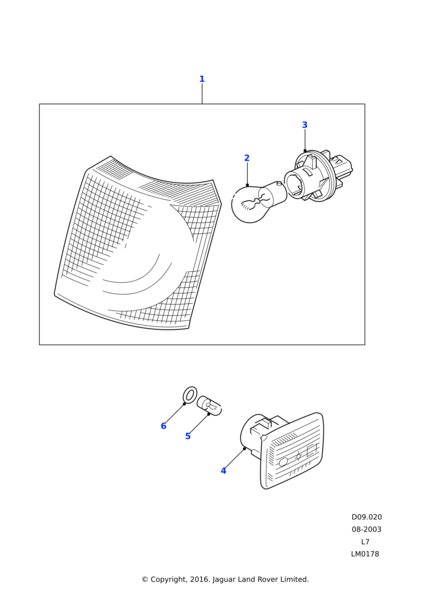 1
3
2
6
5
4
D09.020
08-2003
L7
LM0178
© Copyright, 2016. Jaguar Land Rover Limited.