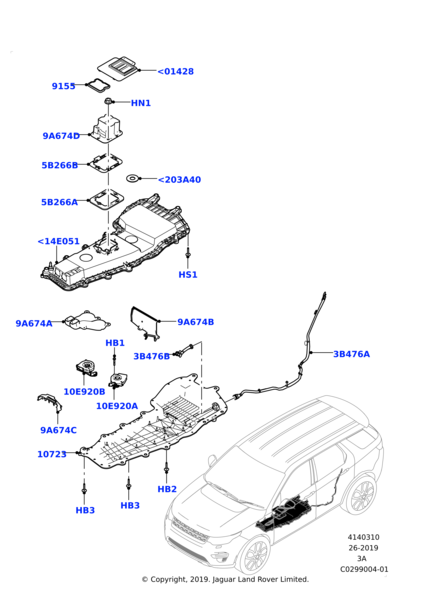 <01428
9155
HN1
9A674D
5B266B
<203A40
5B266A
<14E051
HS1
9A674A
9A674B
HB1
3B476B
3B476A
10E920B
10E920A
9A674C
10723
HB2
HB3
HB3
4140310
26-2019
3A
C0299004-01
© Copyright, 2019. Jaguar Land Rover Limited.