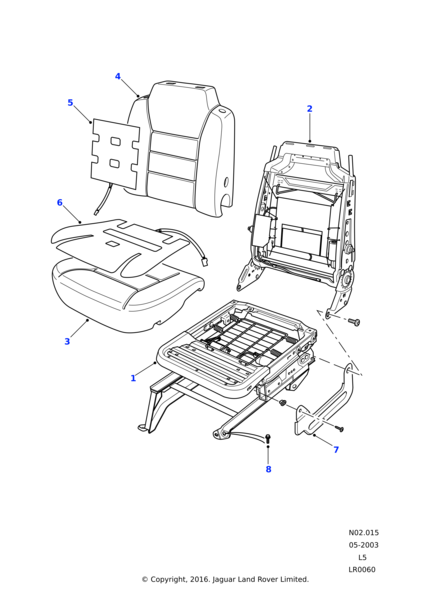 4
5
2
6
3
1
7
8

N02.015
05-2003
L5
LR0060

© Copyright, 2016. Jaguar Land Rover Limited.