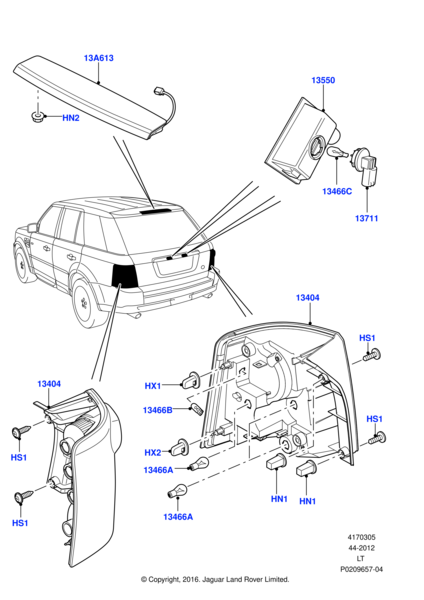 13A613

HN2

13550

13466C

13711

13404

HS1

HX1

13466B

HS1

HX2

13466A

HN1

HN1

13466A

13404

HS1

HS1

4170305
44-2012
LT
P0209657-04

© Copyright, 2016. Jaguar Land Rover Limited.