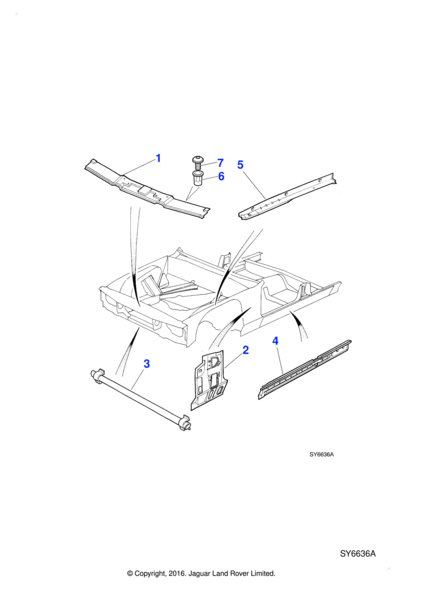 1
7
6
5
2
4
3
SY6636A

SY6636A

© Copyright, 2016. Jaguar Land Rover Limited.