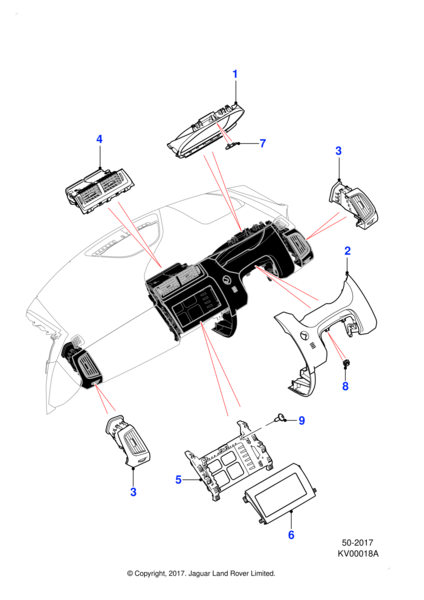 1
4
7
3
2
8
9
3
5
6
50-2017
KV00018A
© Copyright, 2017. Jaguar Land Rover Limited.