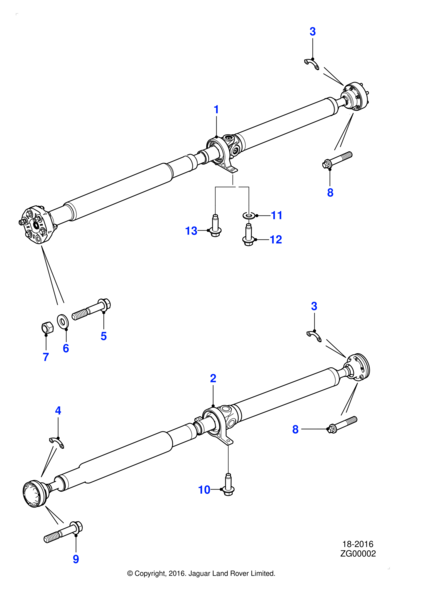 3

1

8

11

13

12

5

7

6

3

2

4

8

10

9

18-2016
ZG00002

© Copyright, 2016. Jaguar Land Rover Limited.