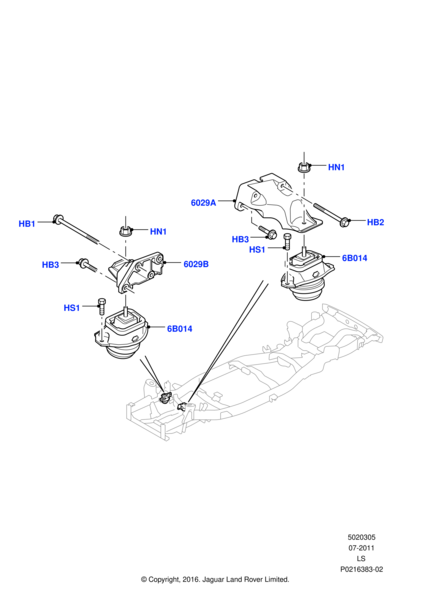 HN1

6029A

HB2

HB1

HN1

HB3

HS1

6B014

HB3

6029B

HS1

6B014

5020305
07-2011
LS
P0216383-02

© Copyright, 2016. Jaguar Land Rover Limited.