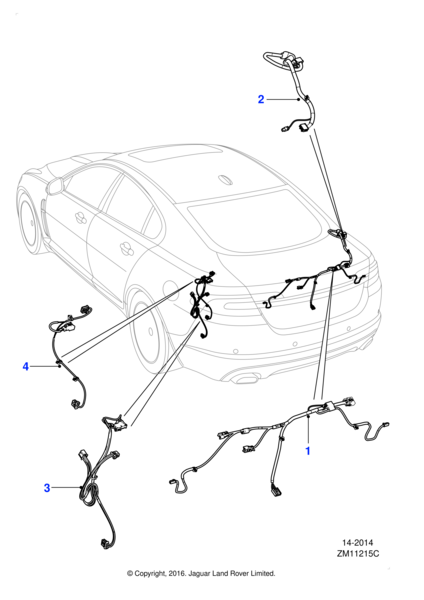 2

4

1

3

14-2014
ZM11215C

© Copyright, 2016. Jaguar Land Rover Limited.