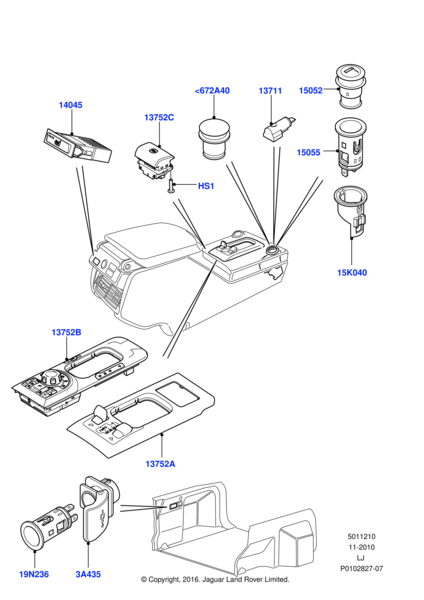 14045
13752C
<672A40
13711
15052
15055
HS1
15K040
13752B
13752A
19N236
3A435
5011210
11-2010
LJ
P0102827-07
© Copyright, 2016. Jaguar Land Rover Limited.