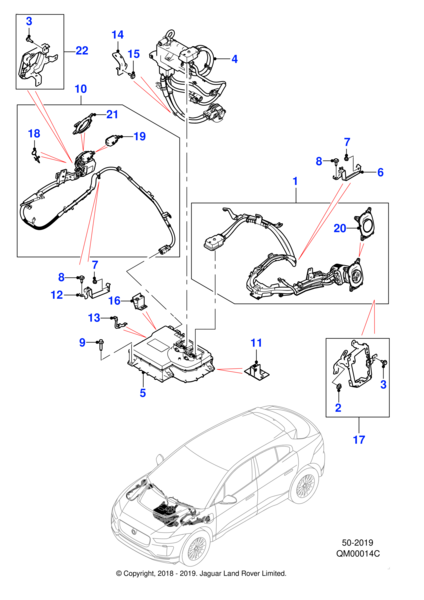 3
22
14
15
4
10
21
18
19
7
8
6
1
20
7
8
12
16
13
9
11
5
3
2
17
50-2019
QM00014C
© Copyright, 2018 - 2019. Jaguar Land Rover Limited.