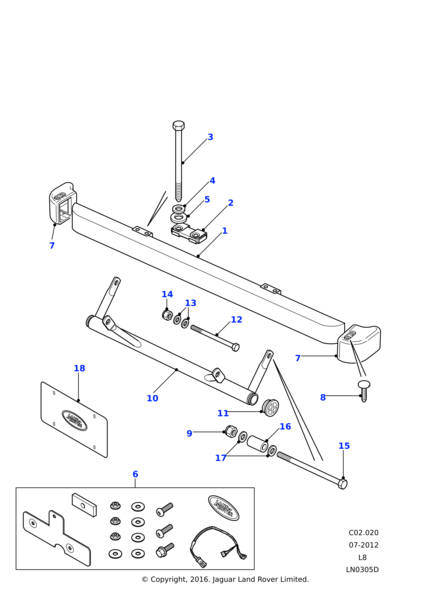 3
4
5
2
1
7
14
13
12
7
18
10
8
11
9
16
17
15
6
C02.020
07-2012
L8
LN0305D
© Copyright, 2016. Jaguar Land Rover Limited.