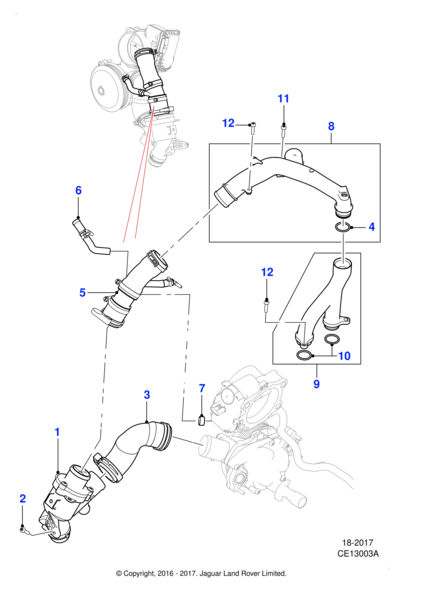 11
12
8
6
4
12
5
10
9
7
3
1
2
18-2017
CE13003A
© Copyright, 2016 - 2017. Jaguar Land Rover Limited.