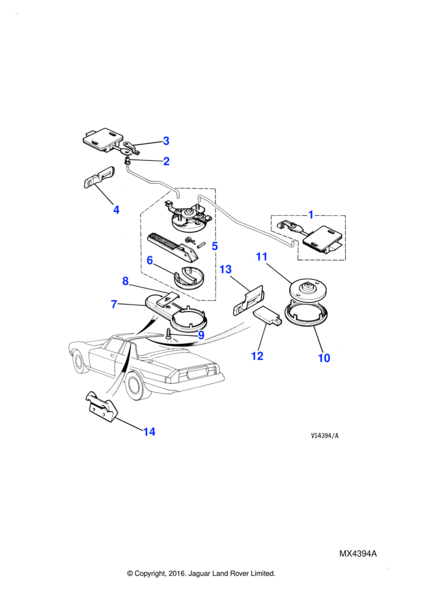 3
2
4
1
5
6
11
13
8
7
9
12
10
14
VS4394/A
MX4394A
© Copyright, 2016. Jaguar Land Rover Limited.