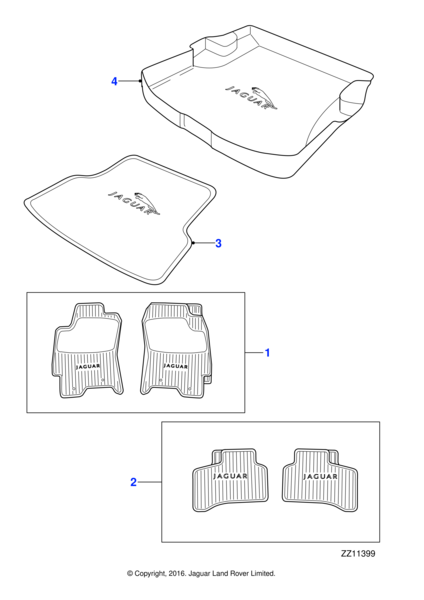 4

JAGUAR

JAGUAR

3

JAGUAR

JAGUAR

1

2

JAGUAR

JAGUAR

ZZ11399

© Copyright, 2016. Jaguar Land Rover Limited.