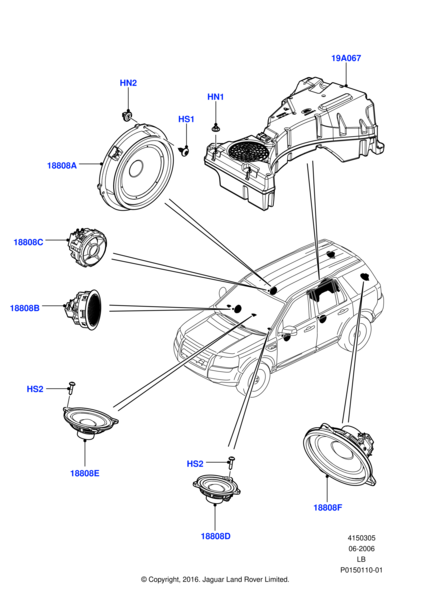 19A067
HN2
HN1
HS1
18808A
18808C
18808B
HS2
18808E
HS2
18808D
18808F
4150305
06-2006
LB
P0150110-01
© Copyright, 2016. Jaguar Land Rover Limited.