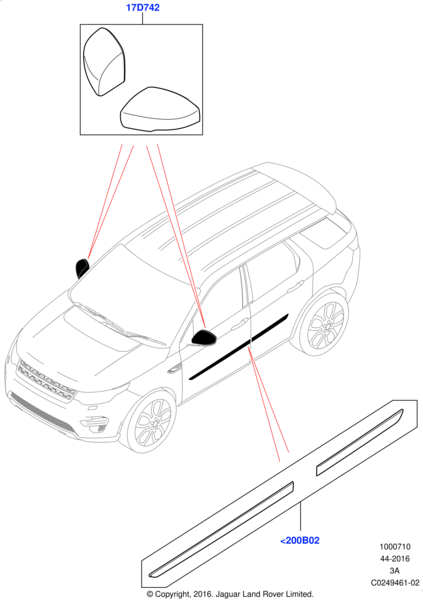 17D742

<200B02

1000710
44-2016
3A
C0249461-02

© Copyright, 2016. Jaguar Land Rover Limited.