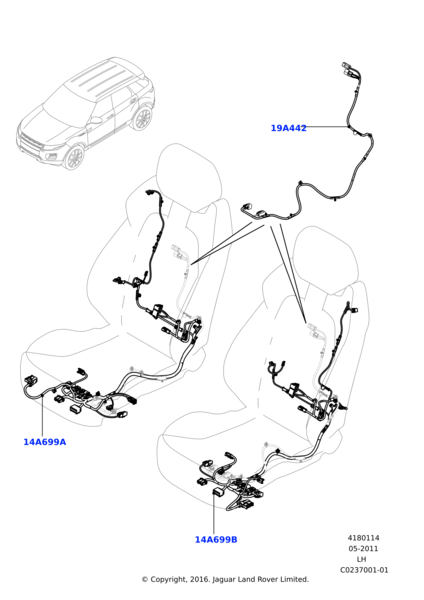 19A442

14A699A

14A699B

4180114
05-2011
LH
C0237001-01

© Copyright, 2016. Jaguar Land Rover Limited.