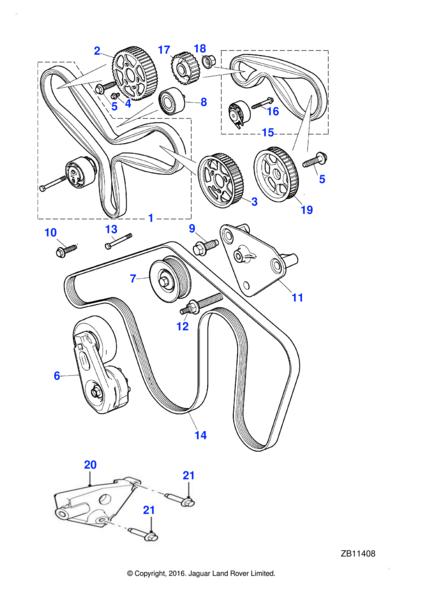 2
17
18
5
4
8
16
15
5
3
19
1
10
13
9
7
11
12
6
14
20
21
21
ZB11408
© Copyright, 2016. Jaguar Land Rover Limited.