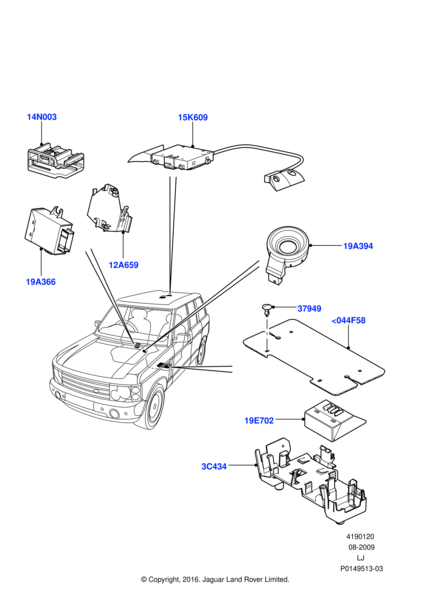 14N003

15K609

12A659

19A366

19A394

37949

<044F58

19E702

3C434

4190120
08-2009
LJ
P0149513-03

© Copyright, 2016. Jaguar Land Rover Limited.