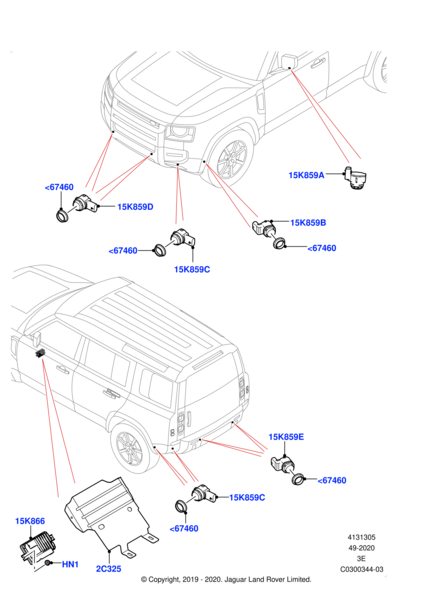 15K859A

<67460

15K859D

15K859B

<67460

<67460

15K859C

15K859E

<67460

15K859C

<67460

15K866

HN1

2C325

4131305
49-2020
3E
C0300344-03

© Copyright, 2019 - 2020. Jaguar Land Rover Limited.