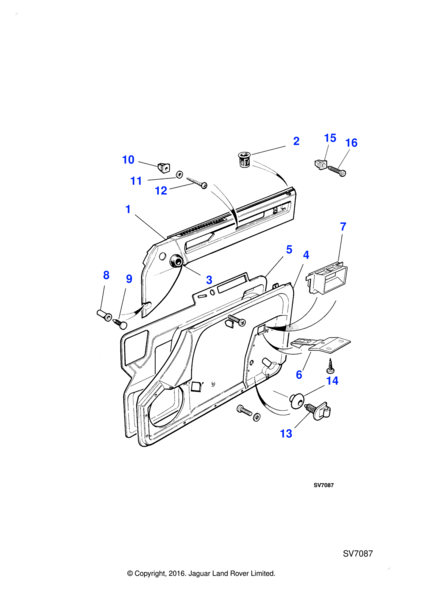 2
15
16
10
11
12
1
7
5
4
3
8
9
6
14
13
SV7087
SV7087
© Copyright, 2016. Jaguar Land Rover Limited.