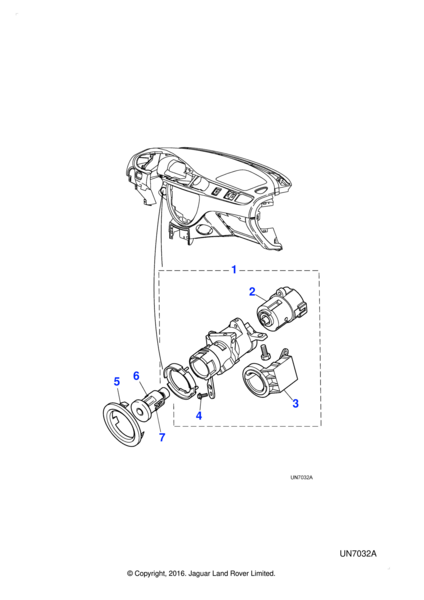 1
2
3
4
5
6
7
UN7032A

UN7032A

© Copyright, 2016. Jaguar Land Rover Limited.