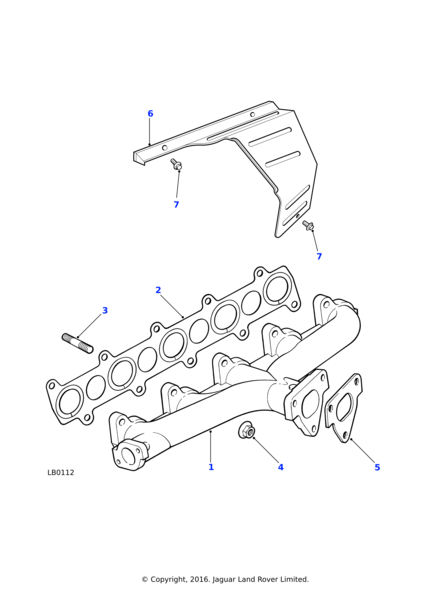 6

7

7

2

3

1

4

5

LB0112

© Copyright, 2016. Jaguar Land Rover Limited.