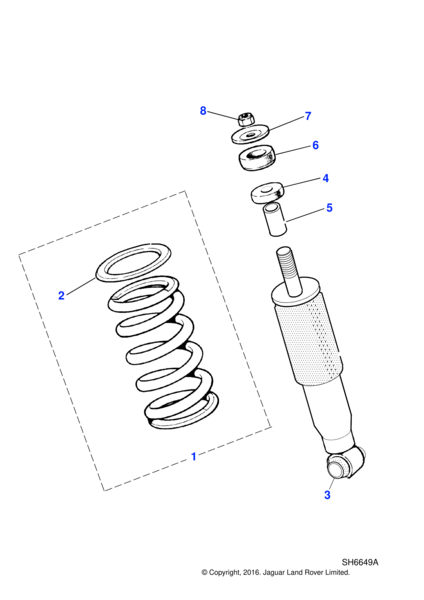 8
7
6
4
5
2
1
3
SH6649A
© Copyright, 2016. Jaguar Land Rover Limited.