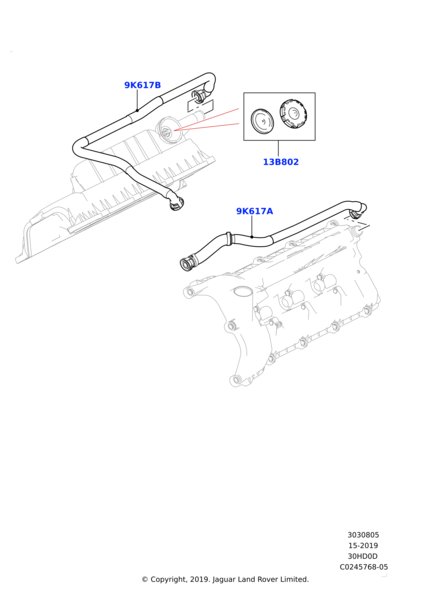 9K617B

13B802

9K617A

3030805
15-2019
30HD0D
C0245768-05

© Copyright, 2019. Jaguar Land Rover Limited.