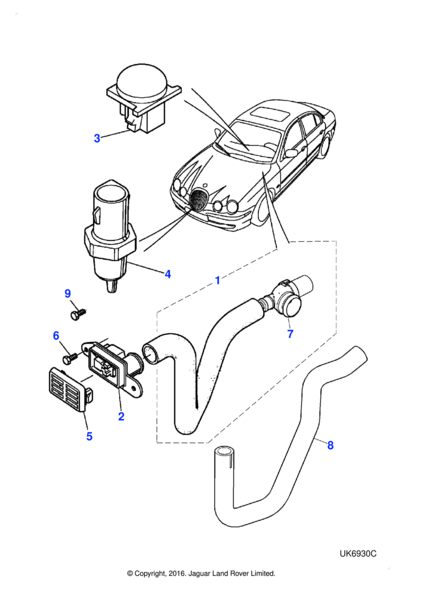 3

4

1

9

7

6

2

5

8

UK6930C

© Copyright, 2016. Jaguar Land Rover Limited.